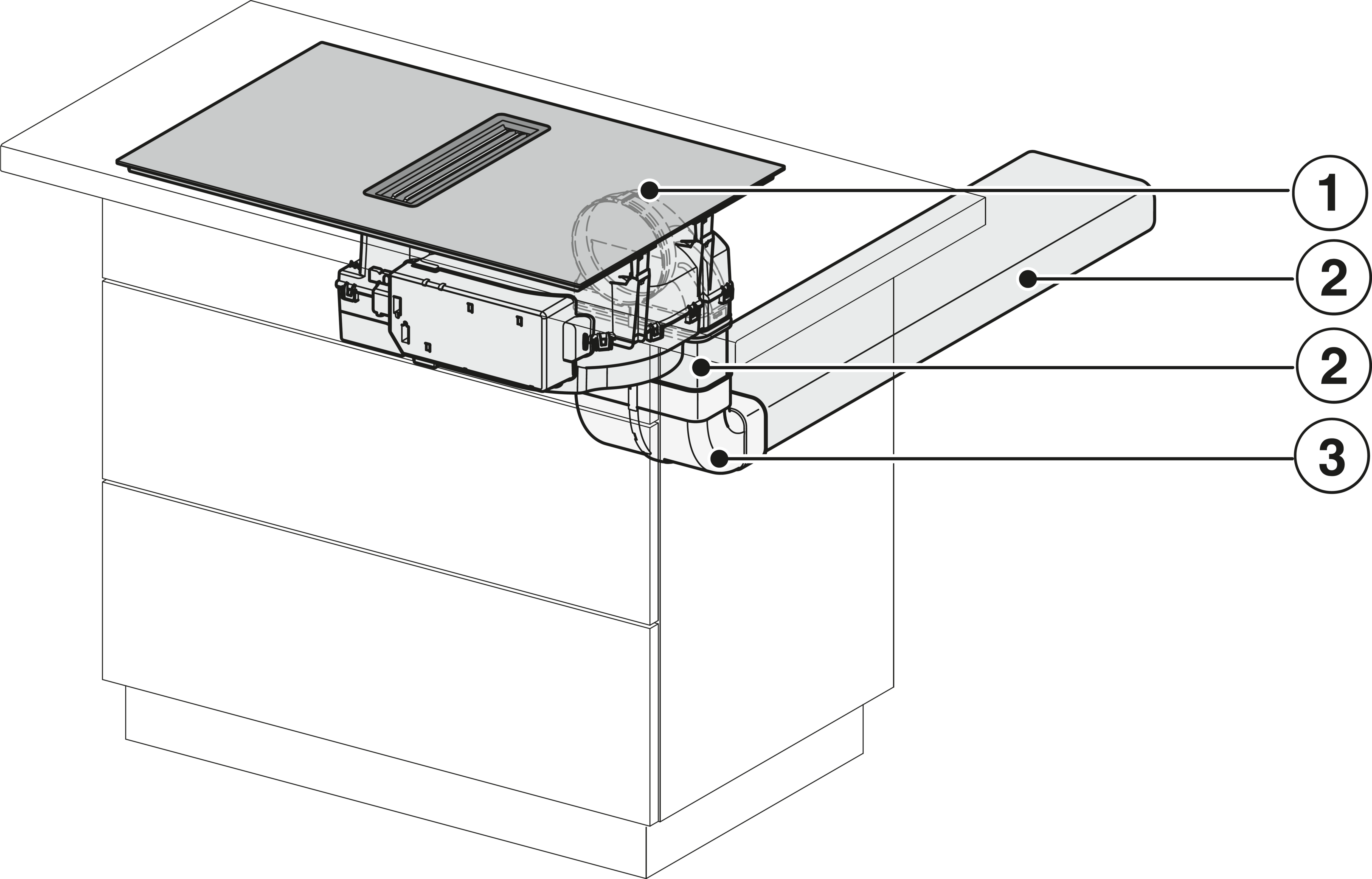 1
2
2
3